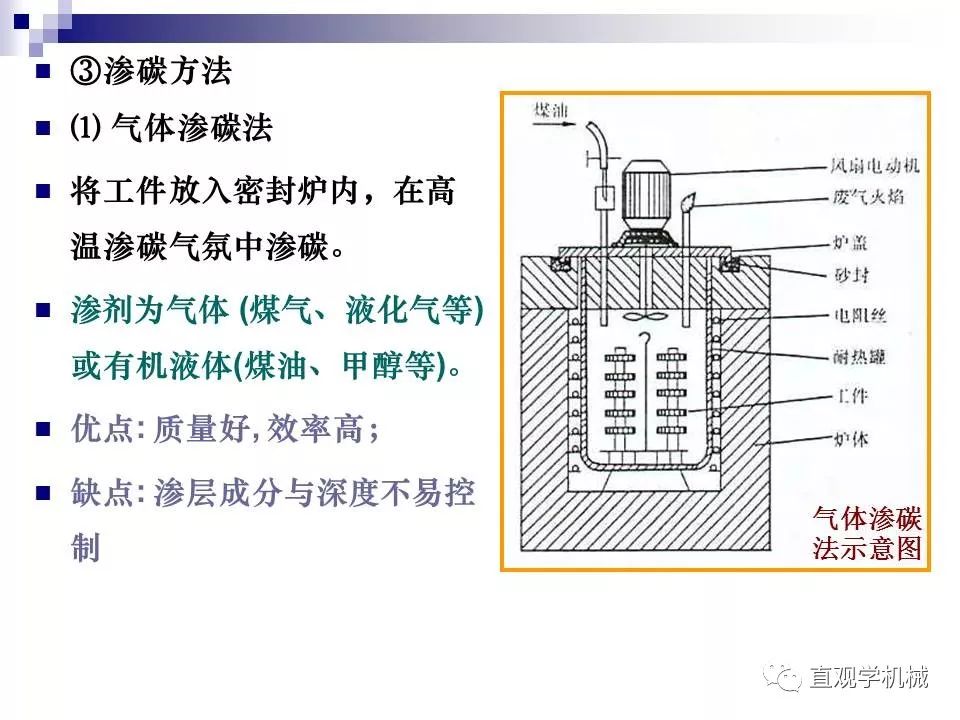 ③渗碳方法

⑴ 气体渗碳法

将工件放入密封炉内，在高温渗碳气氛中渗碳。

渗剂为气体 (煤气、液化气等) 或有机液体(煤油、甲醇等)。

优点: 质量好, 效率高;

缺点: 渗层成分与深度不易控制

煤油

风扇电动机

废气火焰

炉盖

砂封

电阻丝

耐热罐

工件

炉体

气体渗碳法示意图

直观学机械